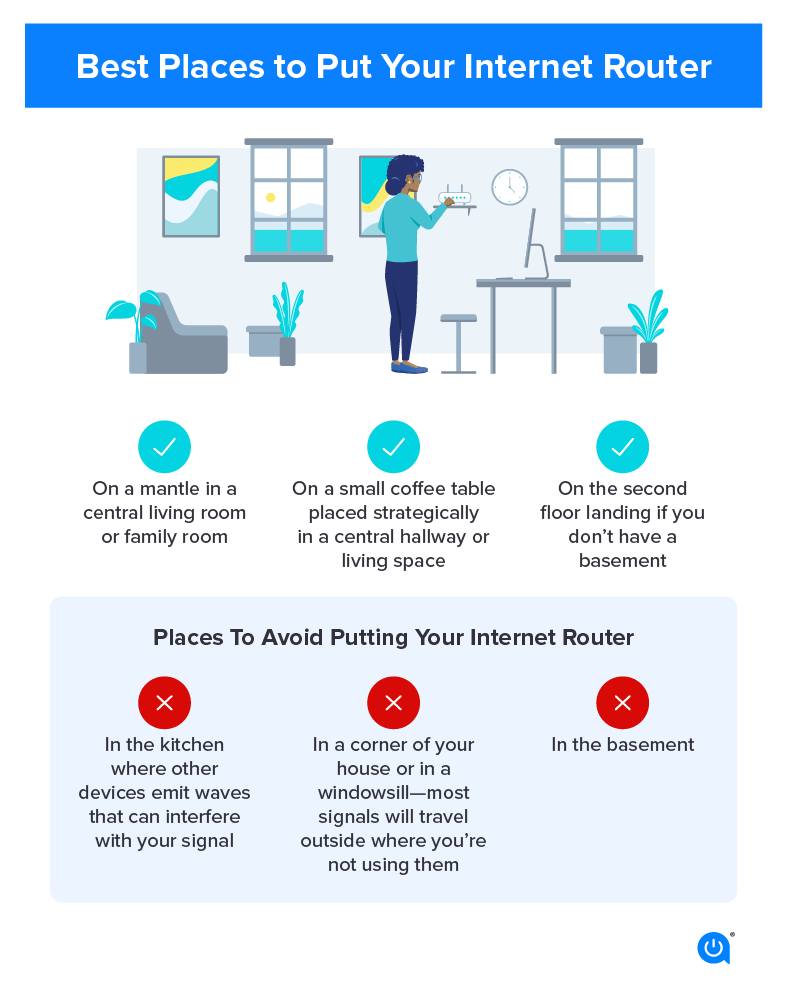 Best Places to Put Your Internet Router

On a mantle in a central living room or family room

On a small coffee table placed strategically in a central hallway or living space

On the second floor landing if you don't have a basement

Places To Avoid Putting Your Internet Router

In the kitchen where other devices emit waves that can interfere with your signal

In a corner of your house or in a windowsill—most signals will travel outside where you're not using them

In the basement